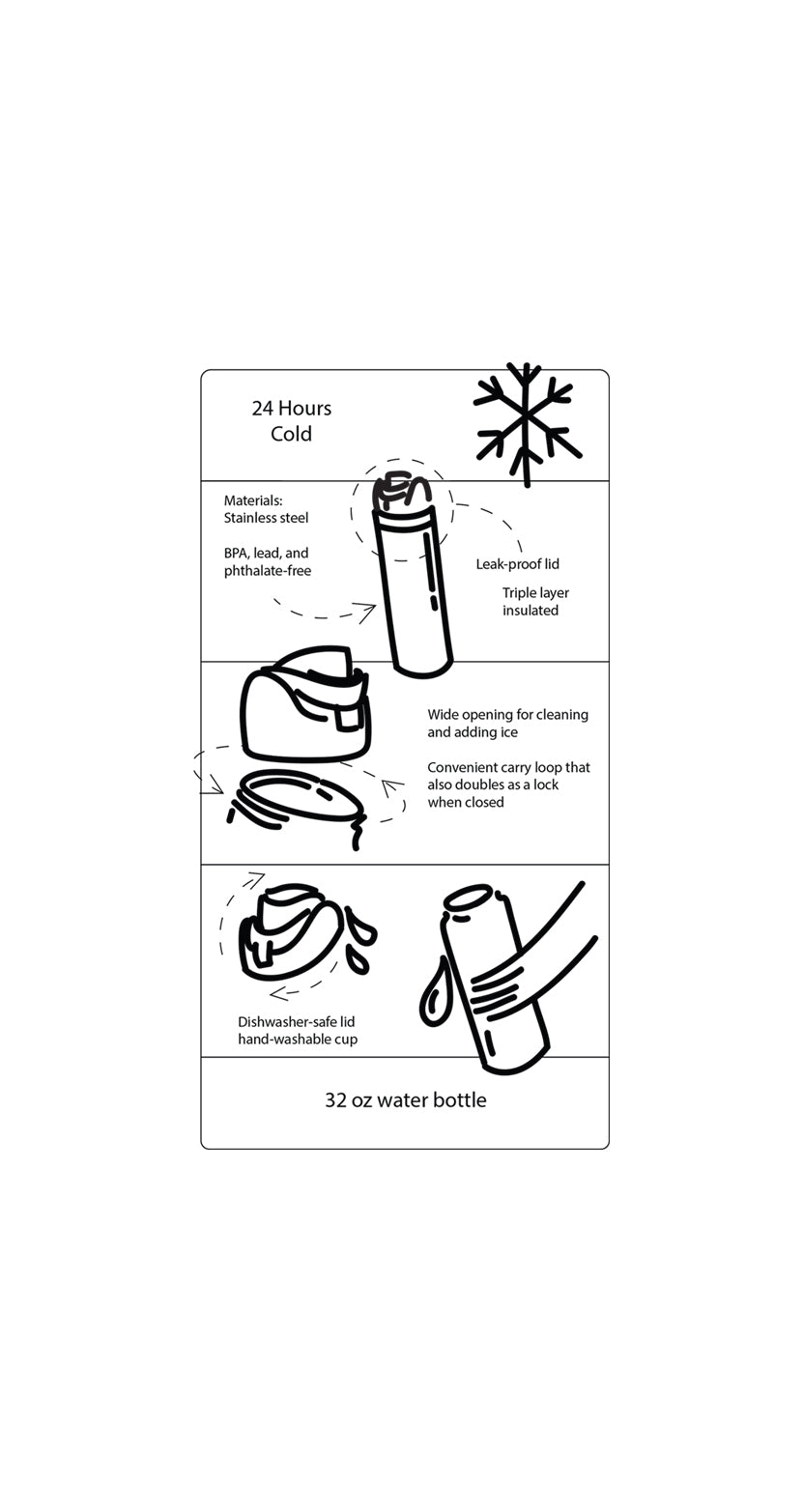 24 Hours
Cold

Materials:
Stainless steel

BPA, lead, and phthalate-free

Leak-proof lid

Triple layer insulated

Wide opening for cleaning and adding ice

Convenient carry loop that also doubles as a lock when closed

Dishwasher-safe lid
hand-washable cup

32 oz water bottle